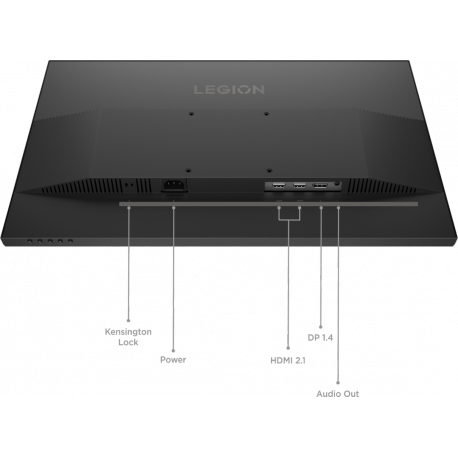 LEGION

Kensington Lock

Power

HDMI 2.1

DP 1.4

Audio Out