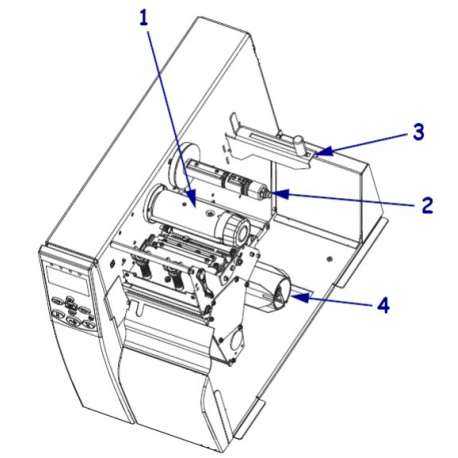 1
3
2
4