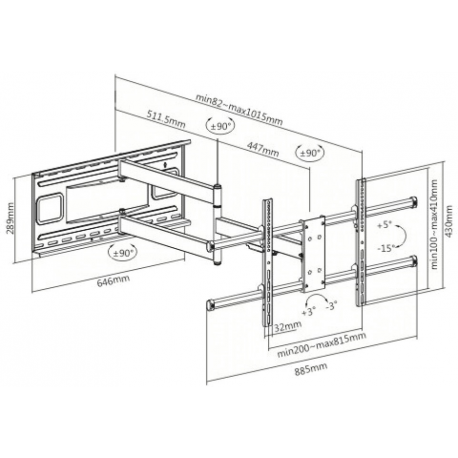 min82~max1015mm
511.5mm
±90°
447mm
±90°
289mm
±90°
646mm
+5°
-15°
min100~max410mm
430mm
+3°
-3°
32mm
min200~max815mm
885mm