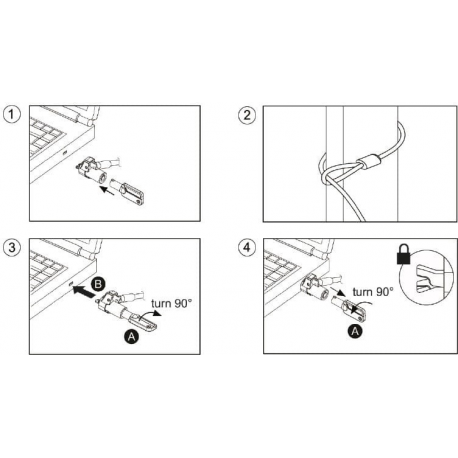 1

2

3

B

turn 90°

A

4

turn 90°

A